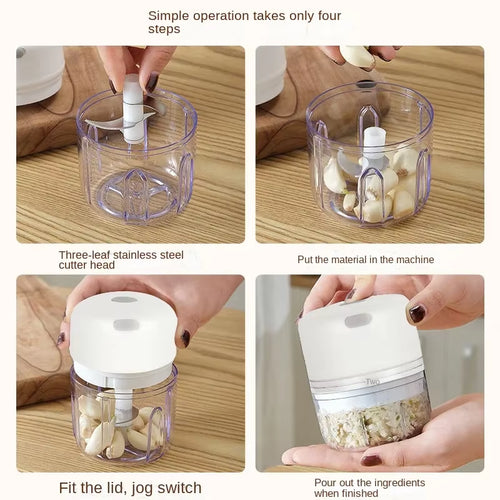 Simple operation takes only four steps

Three-leaf stainless steel cutter head

Put the material in the machine

Two

Fit the lid, jog switch

Pour out the ingredients when finished