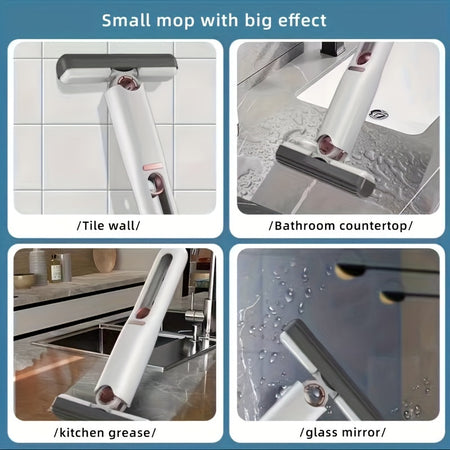 Small mop with big effect

/Tile wall/

/Bathroom countertop/

/kitchen grease/

/glass mirror/